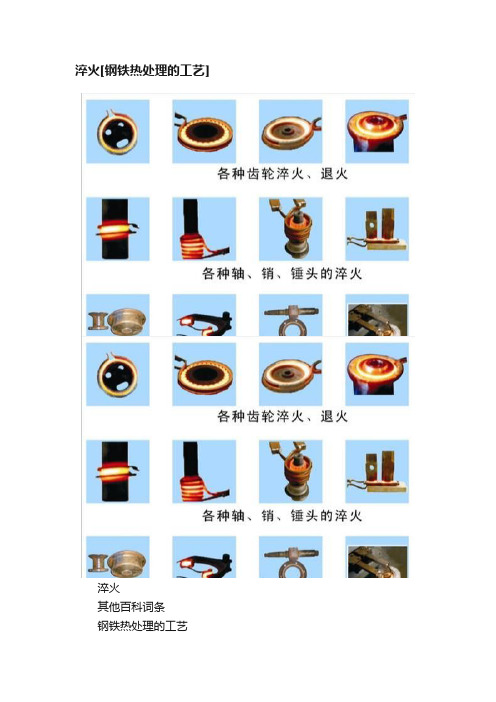 淬火[钢铁热处理的工艺]

各种齿轮淬火、退火

各种轴、销、锤头的淬火

各种齿轮淬火、退火

各种轴、销、锤头的淬火

淬火
其他百科词条
钢铁热处理的工艺