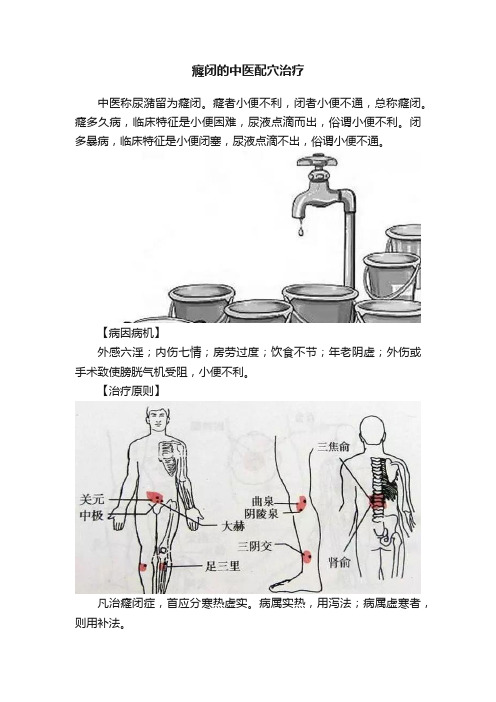 癃闭的中医配穴治疗

中医称尿潴留为癃闭。癃者小便不利，闭者小便不通，总称癃闭。癃多久病，临床特征是小便困难，尿液点滴而出，俗谓小便不利。闭多暴病，临床特征是小便闭塞，尿液点滴不出，俗谓小便不通。

【病因病机】

外感六淫；内伤七情；房劳过度；饮食不节；年老阴虚；外伤或手术致使膀胱气机受阻，小便不利。

【治疗原则】

关元
中极
大赫
足三里
曲泉
阴陵泉
三阴交
三焦俞
肾俞

凡治癃闭症，首应分寒热虚实。病属实热，用泻法；病属虚寒者，则用补法。