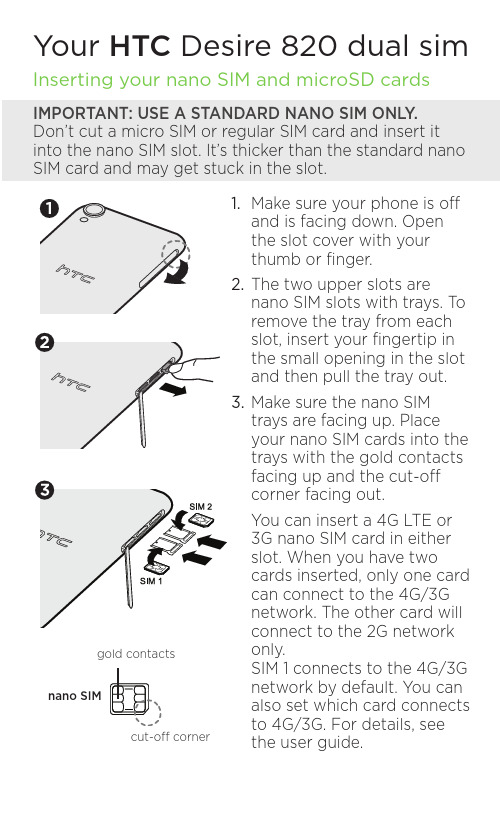 Your HTC Desire 820 dual sim

Inserting your nano SIM and microSD cards

IMPORTANT: USE A STANDARD NANO SIM ONLY.
Don't cut a micro SIM or regular SIM card and insert it into the nano SIM slot. It's thicker than the standard nano SIM card and may get stuck in the slot.

1

htc

2

htc

3

htc

SIM 2

SIM 1

gold contacts

nano SIM

cut-off corner

1. Make sure your phone is off and is facing down. Open the slot cover with your thumb or finger.

2. The two upper slots are nano SIM slots with trays. To remove the tray from each slot, insert your fingertip in the small opening in the slot and then pull the tray out.

3. Make sure the nano SIM trays are facing up. Place your nano SIM cards into the trays with the gold contacts facing up and the cut-off corner facing out.

You can insert a 4G LTE or 3G nano SIM card in either slot. When you have two cards inserted, only one card can connect to the 4G/3G network. The other card will connect to the 2G network only.
SIM 1 connects to the 4G/3G network by default. You can also set which card connects to 4G/3G. For details, see the user guide.