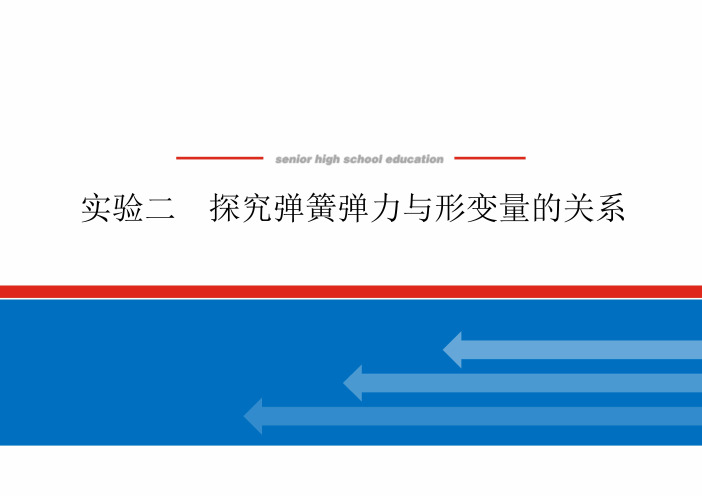 senior high school education

实验二 探究弹簧弹力与形变量的关系