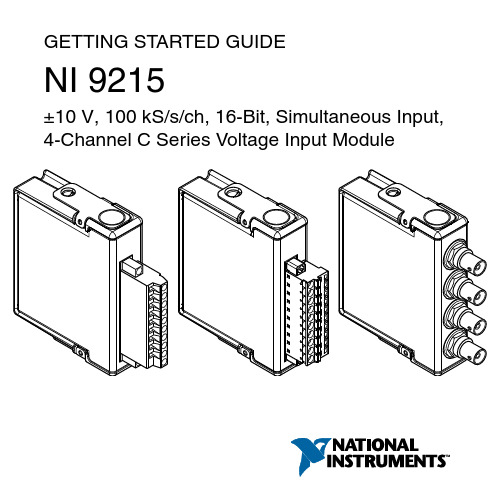 GETTING STARTED GUIDE

NI 9215

±10 V, 100 kS/s/ch, 16-Bit, Simultaneous Input, 4-Channel C Series Voltage Input Module

NATIONAL INSTRUMENTS™