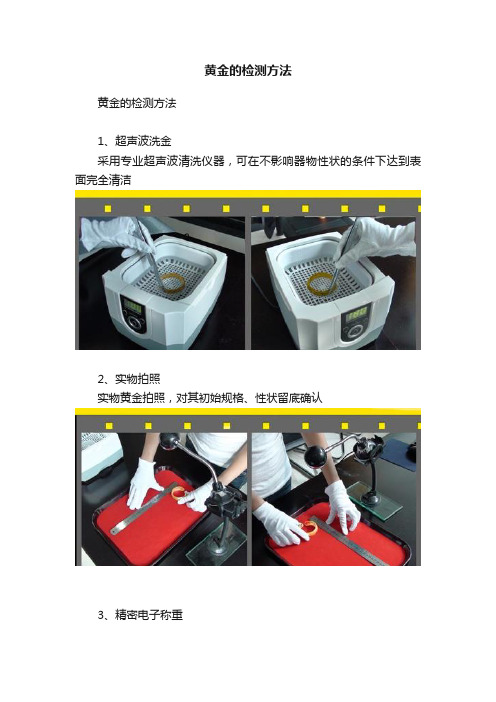 黄金的检测方法

黄金的检测方法

1、超声波洗金

采用专业超声波清洗仪器，可在不影响器物性状的条件下达到表面完全清洁

2、实物拍照

实物黄金拍照，对其初始规格、性状留底确认

3、精密电子称重