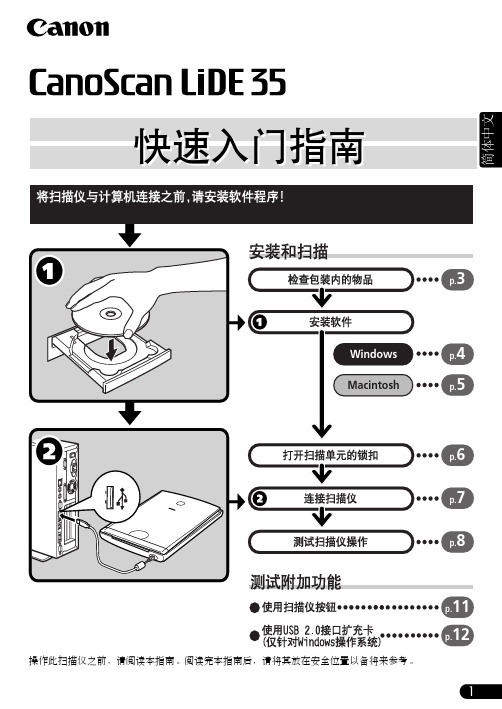 Canon

CanoScan LiDE 35

快速入门指南

简体中文

将扫描仪与计算机连接之前，请安装软件程序！

1

2

安装和扫描

检查包装内的物品 p.3

1 安装软件

Windows p.4

Macintosh p.5

打开扫描单元的锁扣 p.6

2 连接扫描仪 p.7

测试扫描仪操作 p.8

测试附加功能

● 使用扫描仪按钮 p.11

● 使用USB 2.0接口扩充卡 (仅针对Windows操作系统) p.12

操作此扫描仪之前，请阅读本指南。阅读完本指南后，请将其放在安全位置以备将来参考。

1