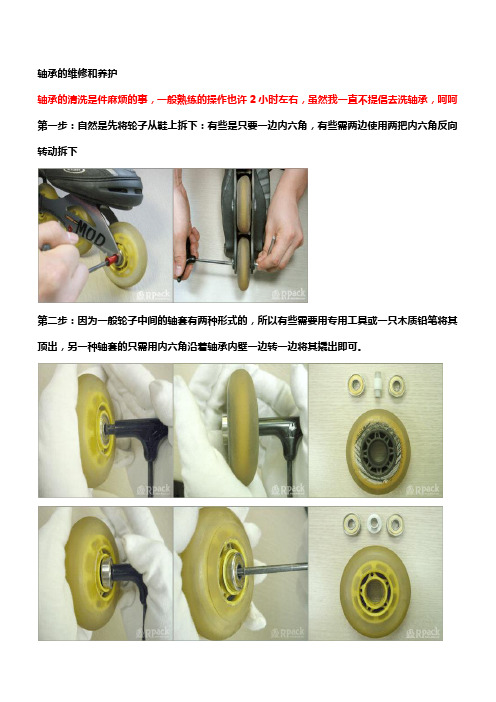 轴承的维修和养护

轴承的清洗是件麻烦的事，一般熟练的操作也许 2 小时左右，虽然我一直不提倡去洗轴承，呵呵

第一步：自然是先将轮子从鞋上拆下：有些是只要一边内六角，有些需两边使用两把内六角反向转动拆下

MOD

Rpack

Rpack

第二步：因为一般轮子中间的轴套有两种形式的，所以有些需要用专用工具或一只木质铅笔将其顶出，另一种轴套的只需用内六角沿着轴承内壁一边转一边将其撬出即可。

Rpack

Rpack

Rpack

Rpack

Rpack

Rpack