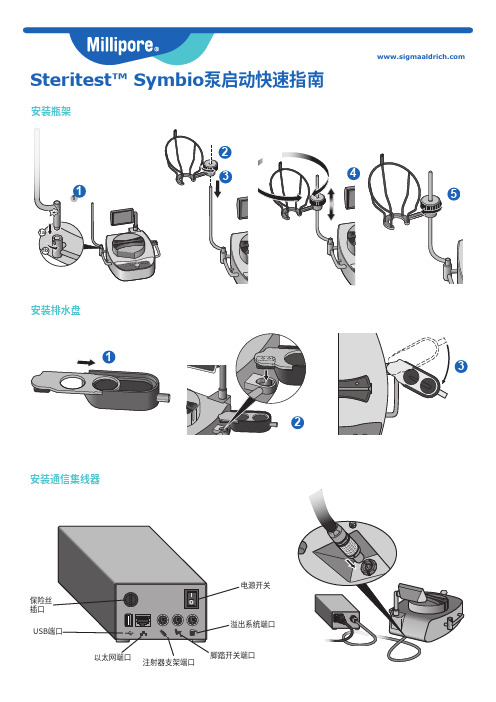 Millipore®

www.sigmaaldrich.com

Steritest™ Symbio泵启动快速指南

安装瓶架

1
2
3
4
5

安装排水盘

1
2
3

安装通信集线器

保险丝插口

USB端口

以太网端口

注射器支架端口

脚踏开关端口

溢出系统端口

电源开关