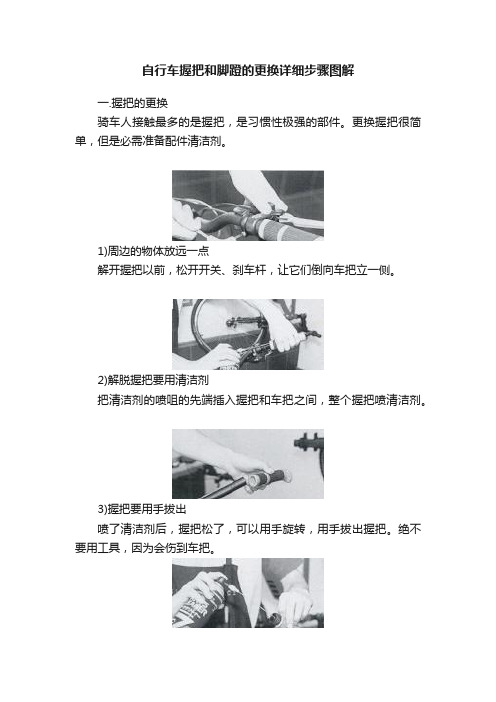 自行车握把和脚蹬的更换详细步骤图解

一.握把的更换

骑车人接触最多的是握把，是习惯性极强的部件。更换握把很简单，但是必需准备配件清洁剂。

1)周边的物体放远一点

解开握把以前，松开开关、刹车杆，让它们倒向车把立一侧。

2)解脱握把要用清洁剂

把清洁剂的喷咀的先端插入握把和车把之间，整个握把喷清洁剂。

3)握把要用手拔出

喷了清洁剂后，握把松了，可以用手旋转，用手拔出握把。绝不要用工具，因为会伤到车把。