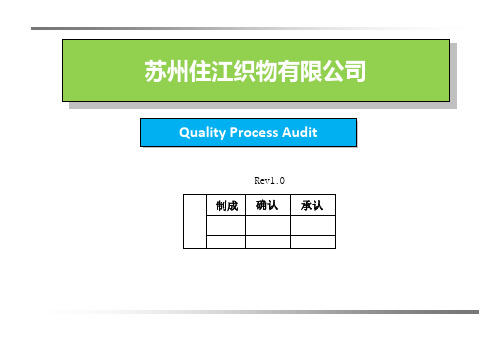 苏州住江织物有限公司

Quality Process Audit

Rev1.0

|  | 制成 | 确认 | 承认 |
|---|---|---|---|
|  |  |  |  |
|  |  |  |  |