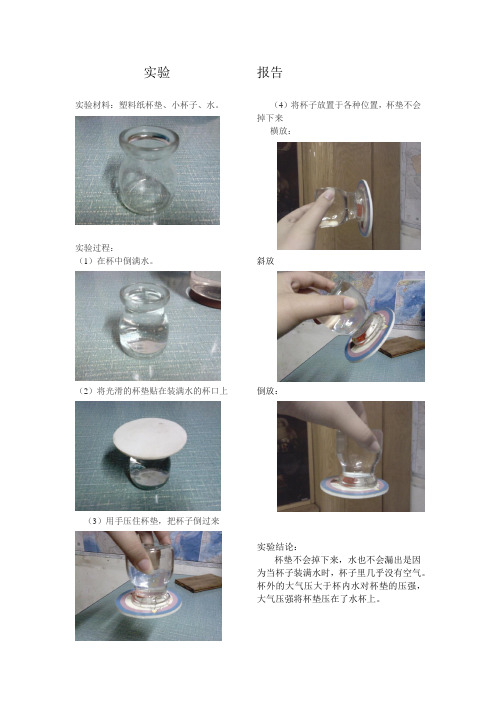 实验　　　　报告

实验材料：塑料纸杯垫、小杯子、水。

实验过程：
（1）在杯中倒满水。

（2）将光滑的杯垫贴在装满水的杯口上

（3）用手压住杯垫，把杯子倒过来

（4）将杯子放置于各种位置，杯垫不会掉下来
横放：

斜放

倒放：

实验结论：
杯垫不会掉下来，水也不会漏出是因为当杯子装满水时，杯子里几乎没有空气。杯外的大气压大于杯内水对杯垫的压强，大气压强将杯垫压在了水杯上。