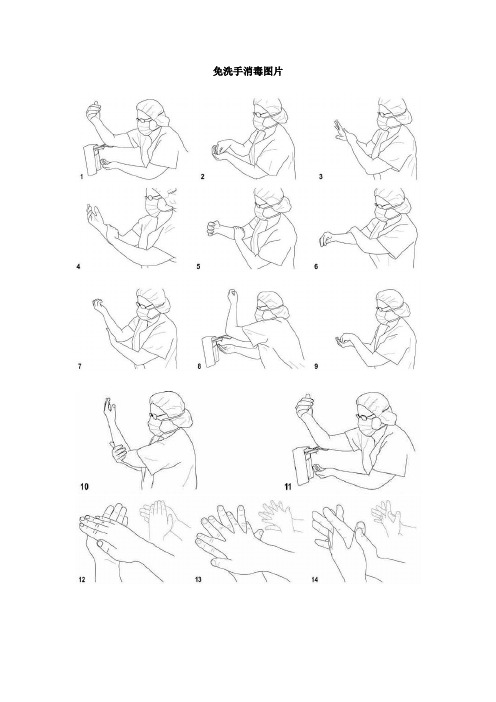 免洗手消毒图片

1

2

3

4

5

6

7

8

9

10

11

12

13

14